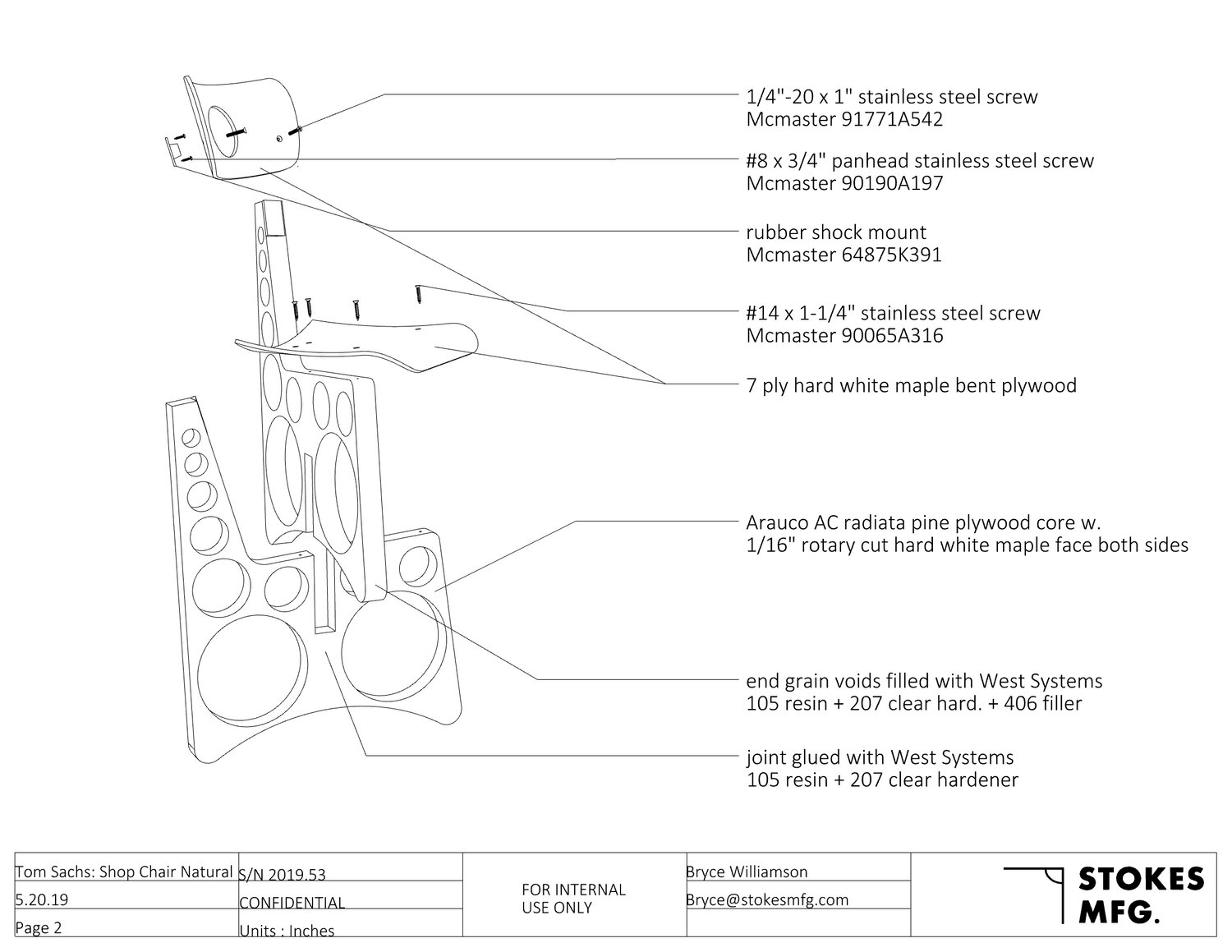 1/4"-20 x 1" stainless steel screw
Mcmaster 91771A542

#8 x 3/4" panhead stainless steel screw
Mcmaster 90190A197

rubber shock mount
Mcmaster 64875K391

#14 x 1-1/4" stainless steel screw
Mcmaster 90065A316

7 ply hard white maple bent plywood

Arauco AC radiata pine plywood core w.
1/16" rotary cut hard white maple face both sides

end grain voids filled with West Systems
105 resin + 207 clear hard. + 406 filler

joint glued with West Systems
105 resin + 207 clear hardener

| Tom Sachs: Shop Chair Natural | S/N 2019.53 | FOR INTERNAL USE ONLY | Bryce Williamson | STOKES MFG. |
|---|---|---|---|---|
| 5.20.19 | CONFIDENTIAL | | Bryce@stokesmfg.com | |
| Page 2 | Units : Inches | | | |